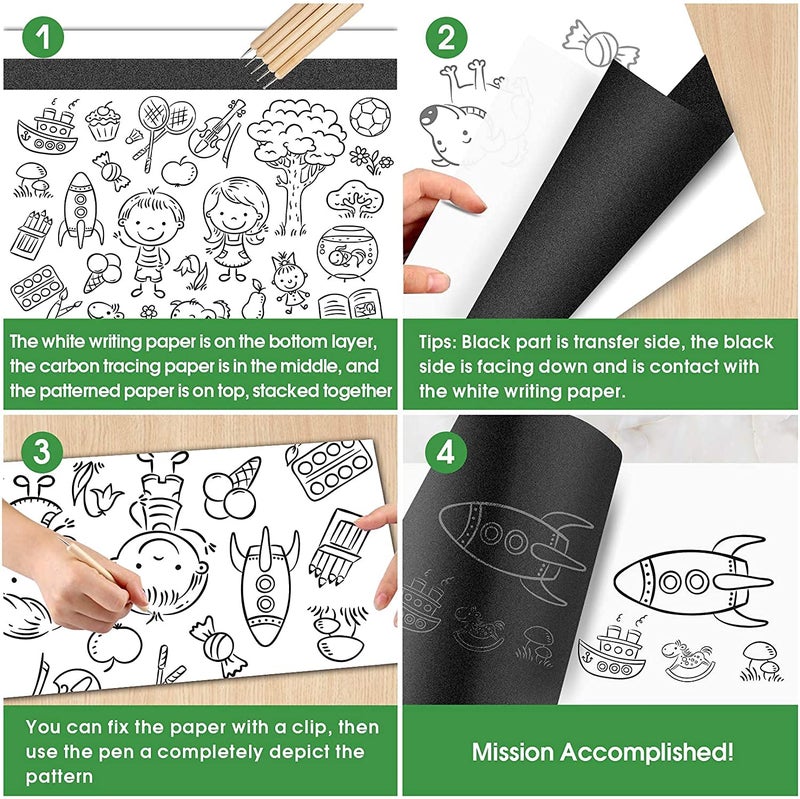 1

The white writing paper is on the bottom layer, the carbon tracing paper is in the middle, and the patterned paper is on top, stacked together

2

Tips: Black part is transfer side, the black side is facing down and is contact with the white writing paper.

3

You can fix the paper with a clip, then use the pen a completely depict the pattern

4

Mission Accomplished!